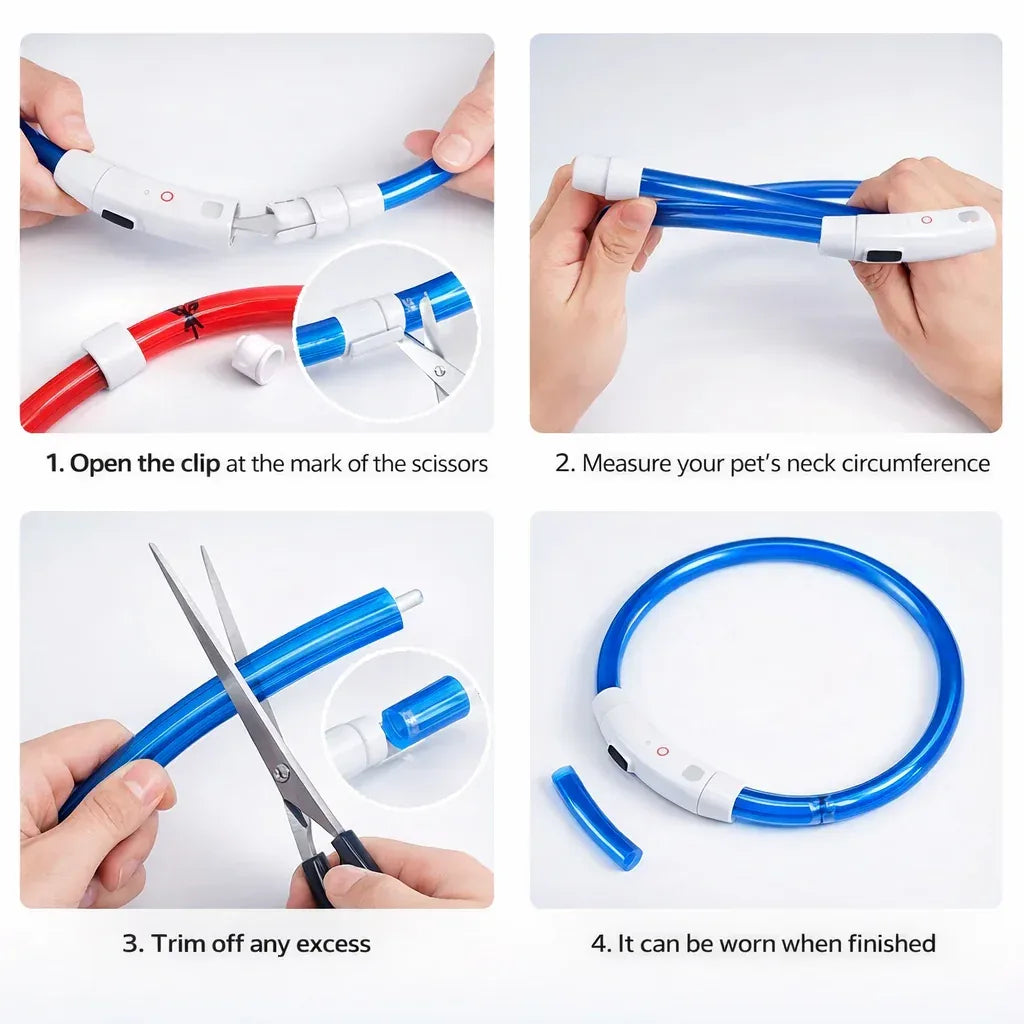 1. Open the clip at the mark of the scissors

2. Measure your pet's neck circumference

3. Trim off any excess

4. It can be worn when finished